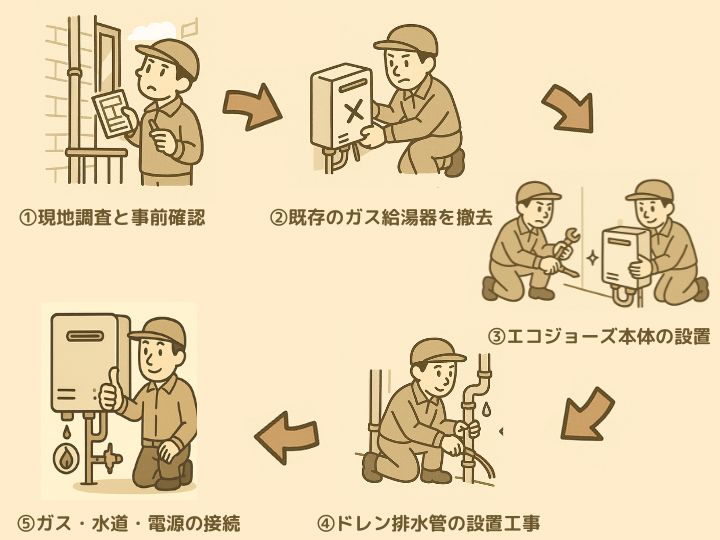 ①現地調査と事前確認

②既存のガス給湯器を撤去

③エコジョーズ本体の設置

④ドレン排水管の設置工事

⑤ガス・水道・電源の接続