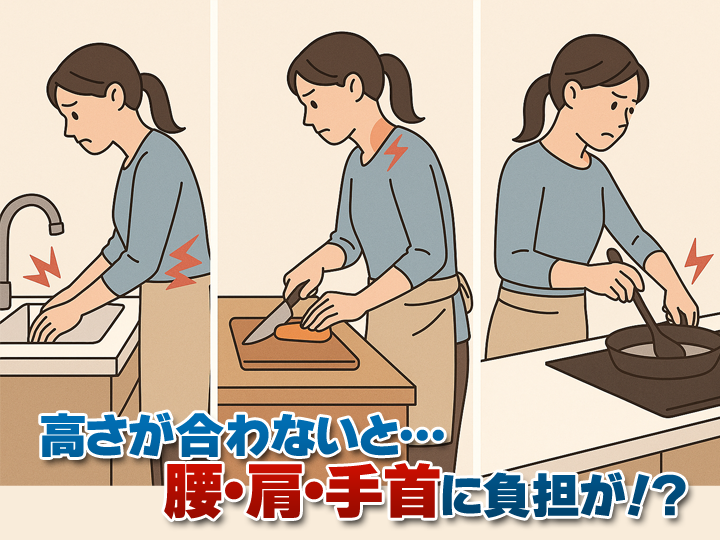 高さが合わないと…
腰・肩・手首に負担が!?