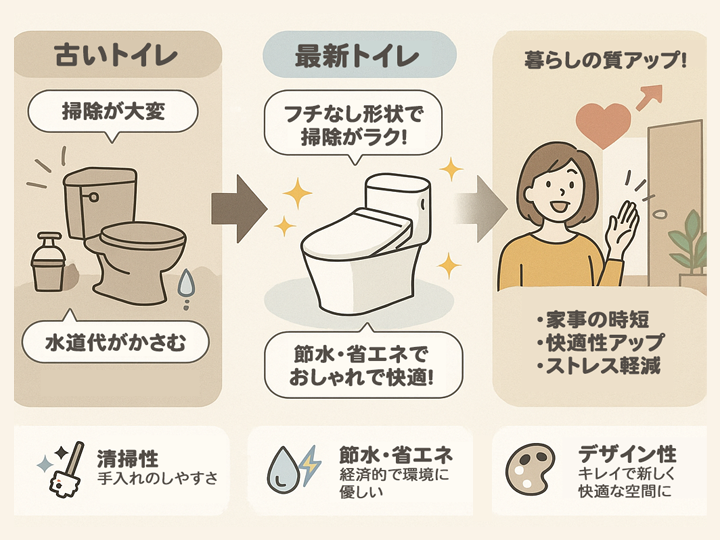 古いトイレ

掃除が大変

水道代がかさむ

最新トイレ

フチなし形状で掃除がラク!

節水・省エネでおしゃれで快適!

暮らしの質アップ!

・家事の時短
・快適性アップ
・ストレス軽減

清掃性
手入れのしやすさ

節水・省エネ
経済的で環境に優しい

デザイン性
キレイで新しく快適な空間に