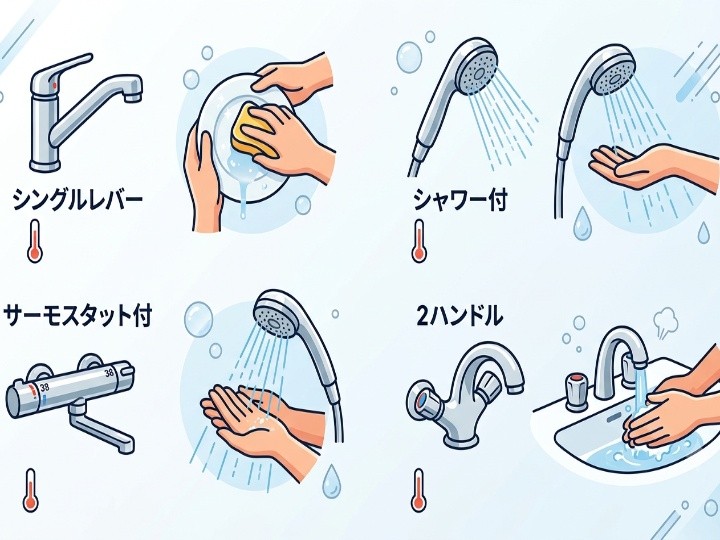 シングルレバー

シャワー付

サーモスタット付

38

38

2ハンドル